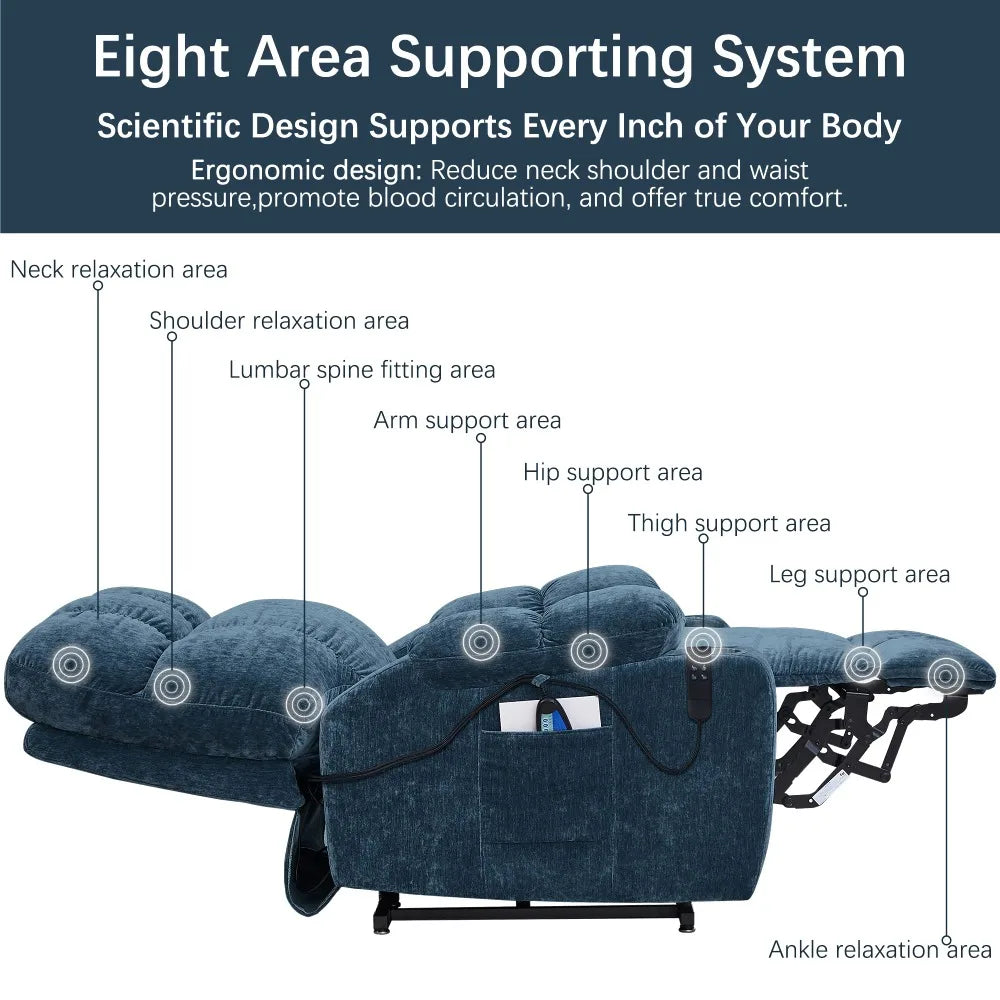 Eight Area Supporting System

Scientific Design Supports Every Inch of Your Body

Ergonomic design: Reduce neck shoulder and waist pressure,promote blood circulation, and offer true comfort.

Neck relaxation area

Shoulder relaxation area

Lumbar spine fitting area

Arm support area

Hip support area

Thigh support area

Leg support area

Ankle relaxation area