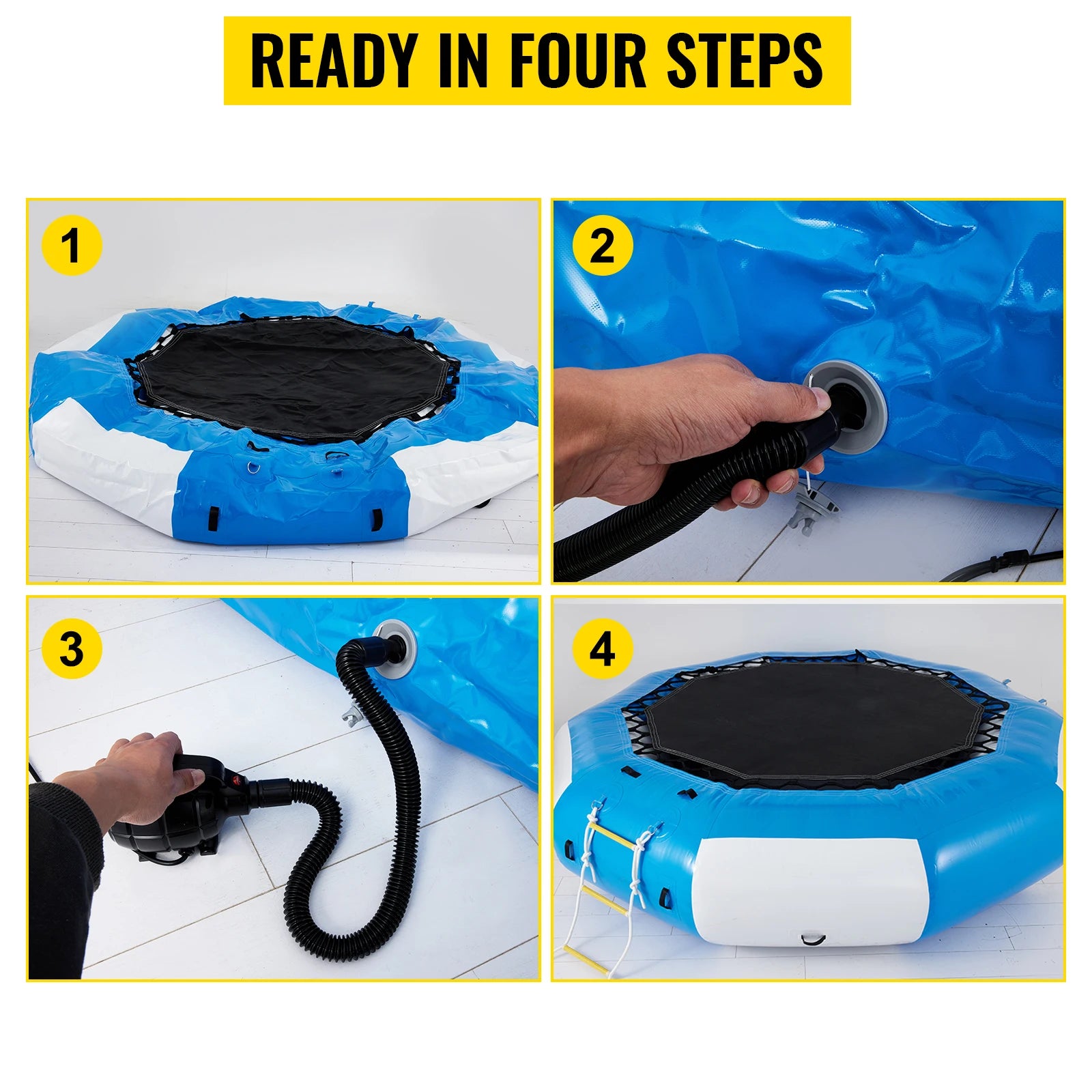 READY IN FOUR STEPS

1

2

3

4