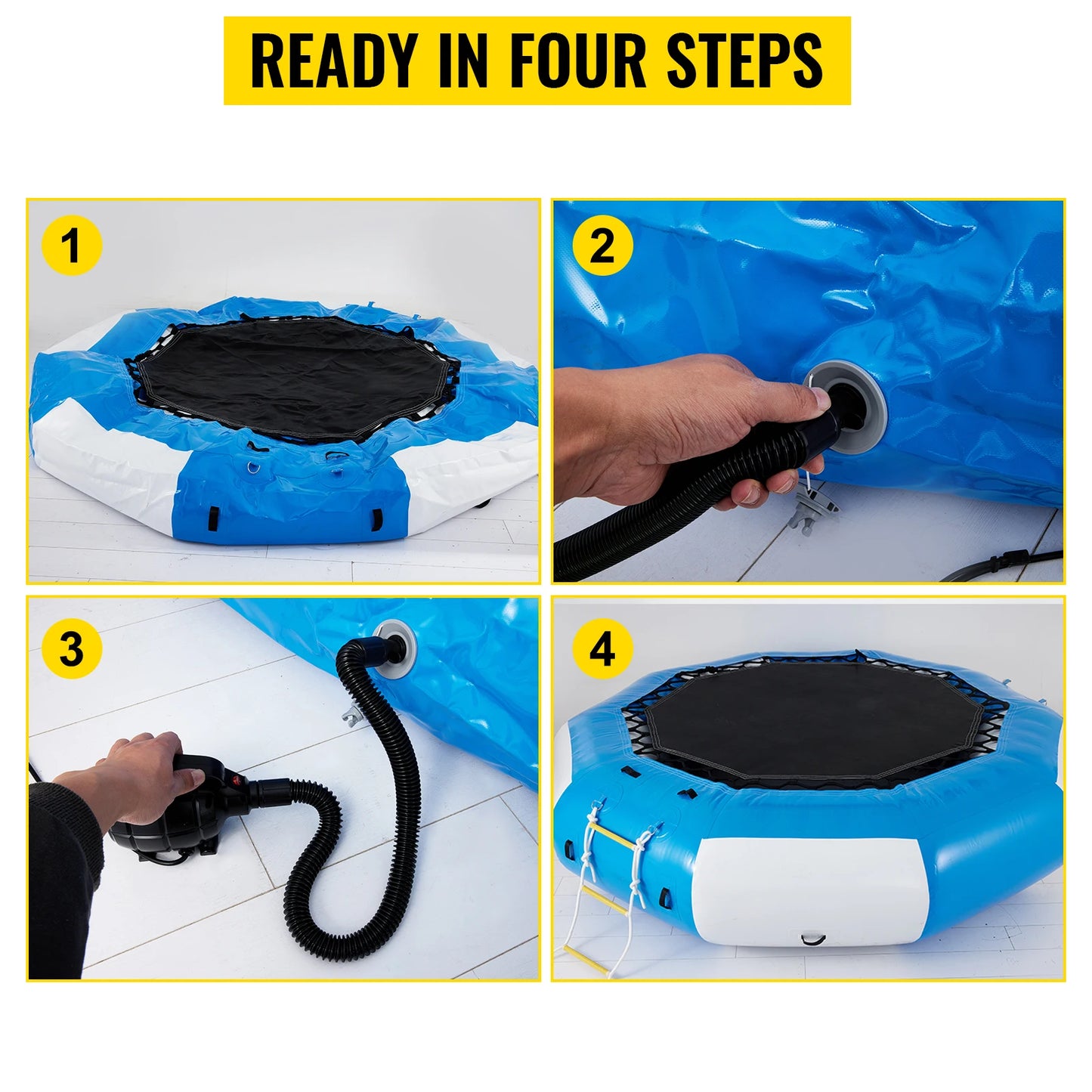 READY IN FOUR STEPS

1

2

3

4