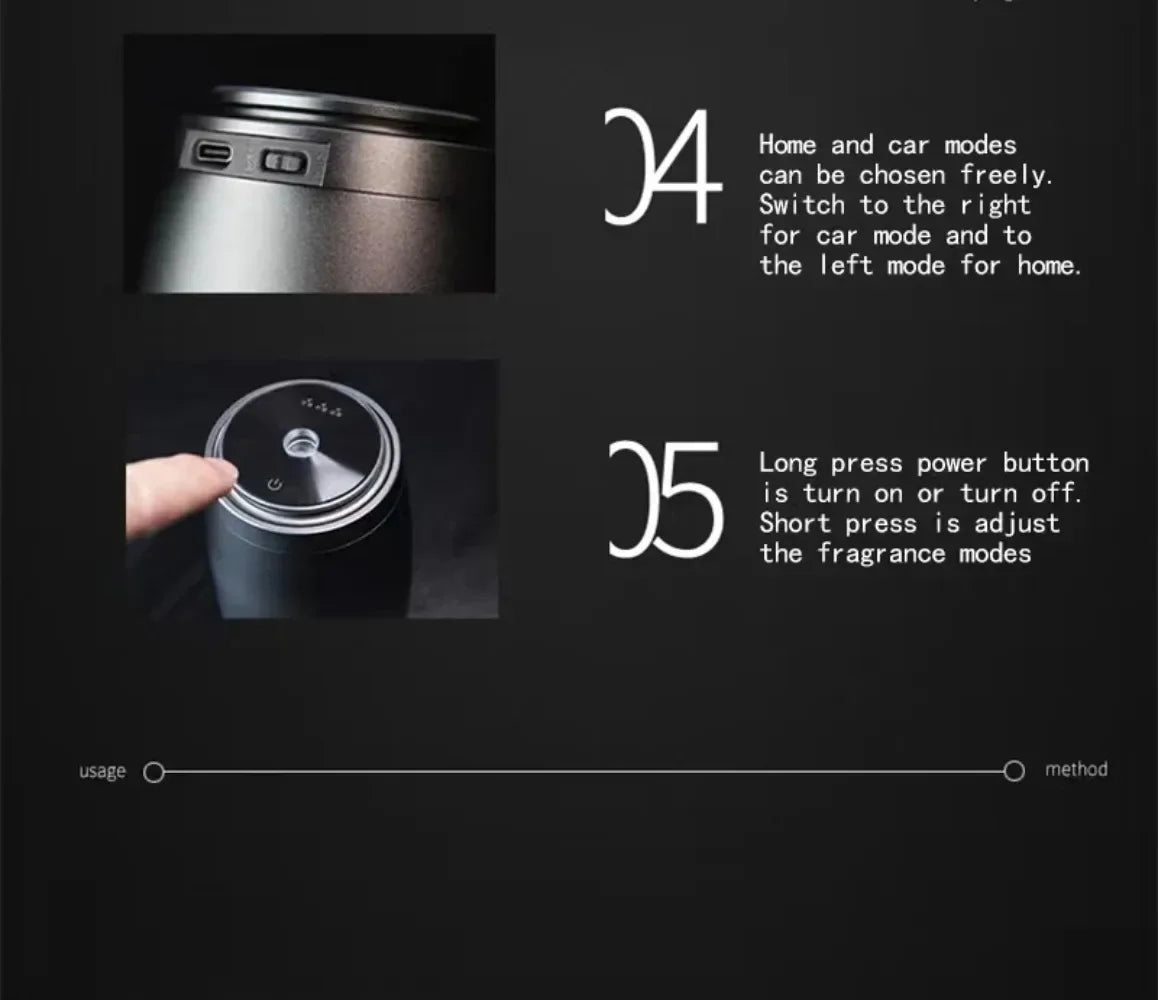 04

Home and car modes can be chosen freely. Switch to the right for car mode and to the left mode for home.

05

Long press power button is turn on or turn off. Short press is adjust the fragrance modes

usage

method